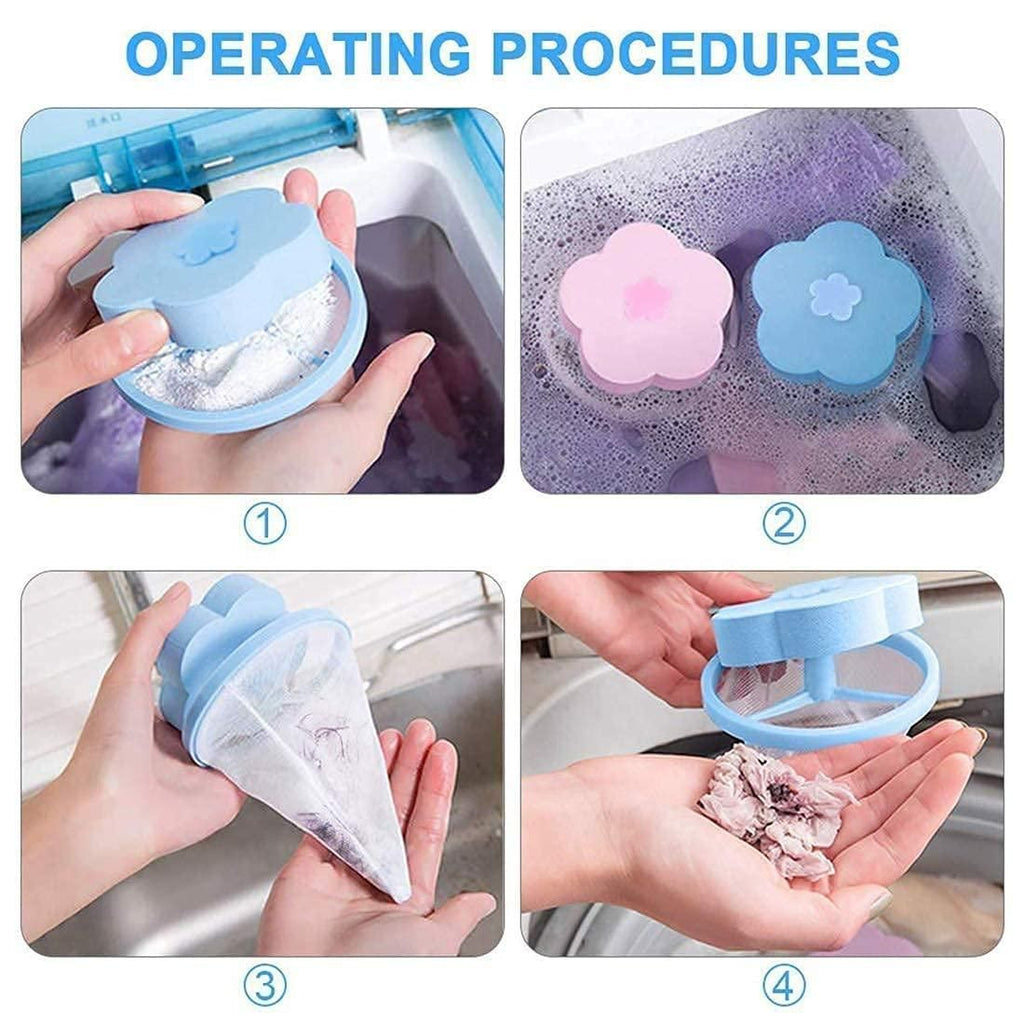 OPERATING PROCEDURES

①

②

③

④